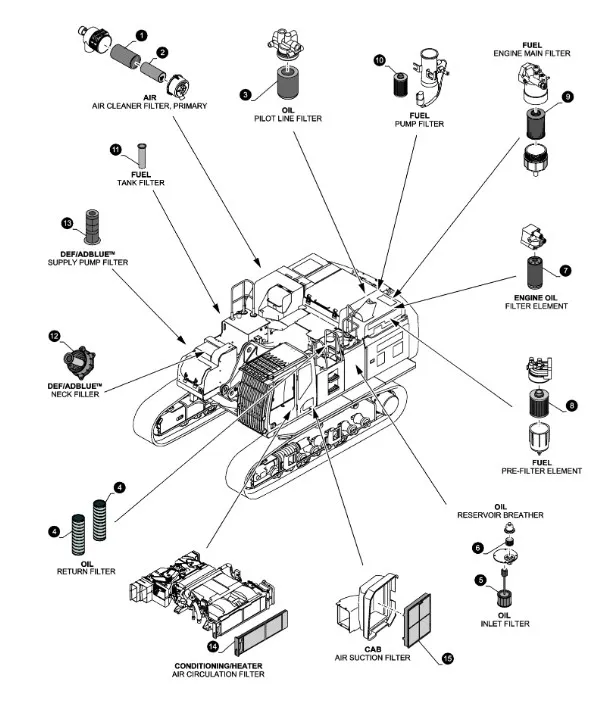 1
2
AIR
AIR CLEANER FILTER, PRIMARY

3
OIL
PILOT LINE FILTER

10
FUEL
PUMP FILTER

FUEL
ENGINE MAIN FILTER
9

11
FUEL
TANK FILTER

13
DEF/ADBLUE™
SUPPLY PUMP FILTER

7
ENGINE OIL
FILTER ELEMENT

12
DEF/ADBLUE™
NECK FILLER

8
FUEL
PRE-FILTER ELEMENT

4
4
OIL
RETURN FILTER

OIL
RESERVOIR BREATHER
6
5
OIL
INLET FILTER

14
CONDITIONING/HEATER
AIR CIRCULATION FILTER

CAB
AIR SUCTION FILTER
15